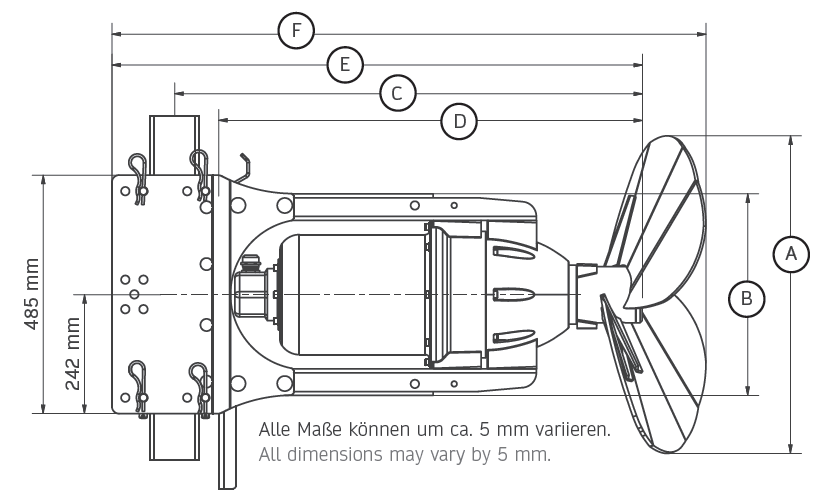 F
E
C
D
A
B
485 mm
242 mm
Alle Maße können um ca. 5 mm variieren.
All dimensions may vary by 5 mm.